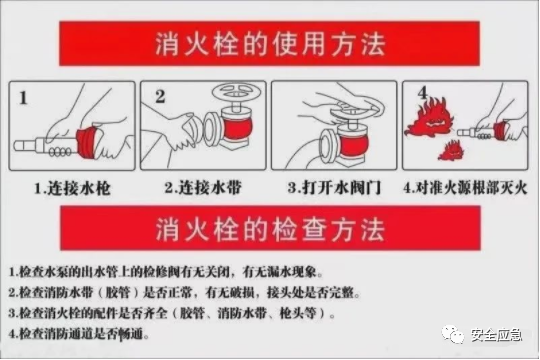 消火栓的使用方法

1

2

4

1.连接水枪

2.连接水带

3.打开水阀门

4.对准火源根部灭火

消火栓的检查方法

1.检查水泵的出水管上的检修阀有无关闭，有无漏水现象。

2.检查消防水带（胶管）是否正常，有无破损，接头处是否完整。

3.检查消火栓的配件是否齐全（胶管、消防水带、枪头等）。

4.检查消防通道是否畅通。

安全应急